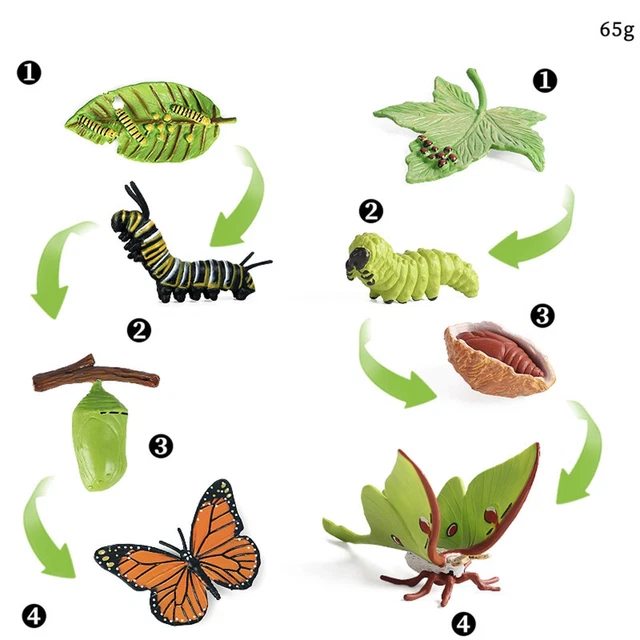 65g

❶

❷

❸

❹

❶

❷

❸

❹