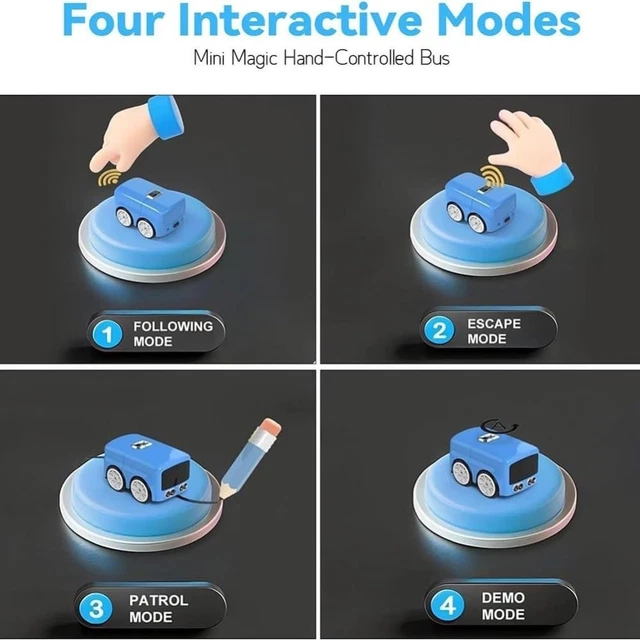 Four Interactive Modes

Mini Magic Hand-Controlled Bus

1 FOLLOWING MODE

2 ESCAPE MODE

3 PATROL MODE

4 DEMO MODE