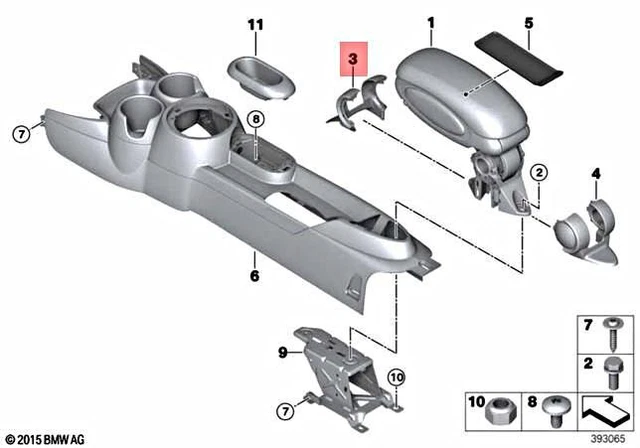 11
3
1
5
7
8
2
4
6
9
10
7
7
2
10
8
© 2015 BMW AG
393065