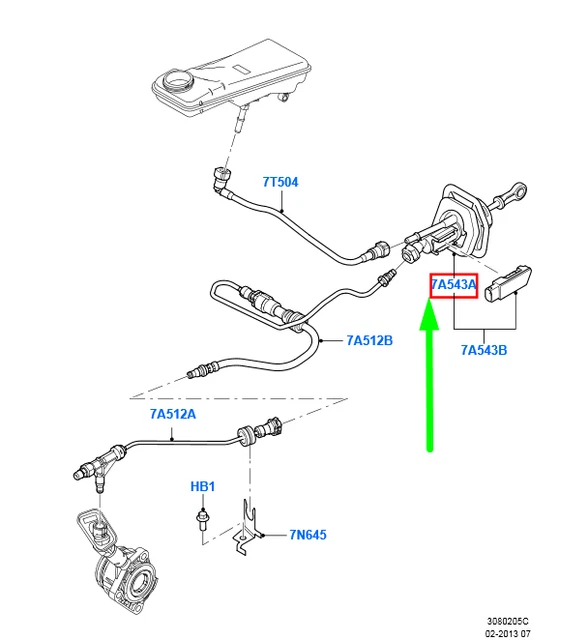 7T504

7A543A

7A512B

7A543B

7A512A

HB1

7N645

3080205C
02-2013 07