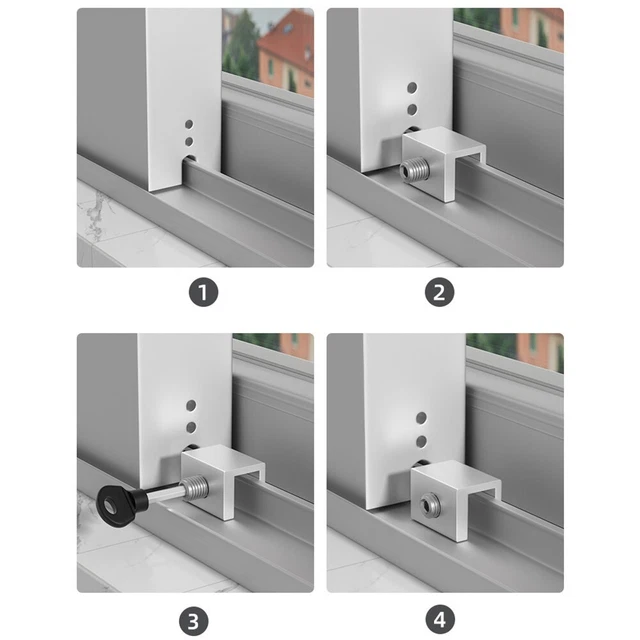 1

2

3

4