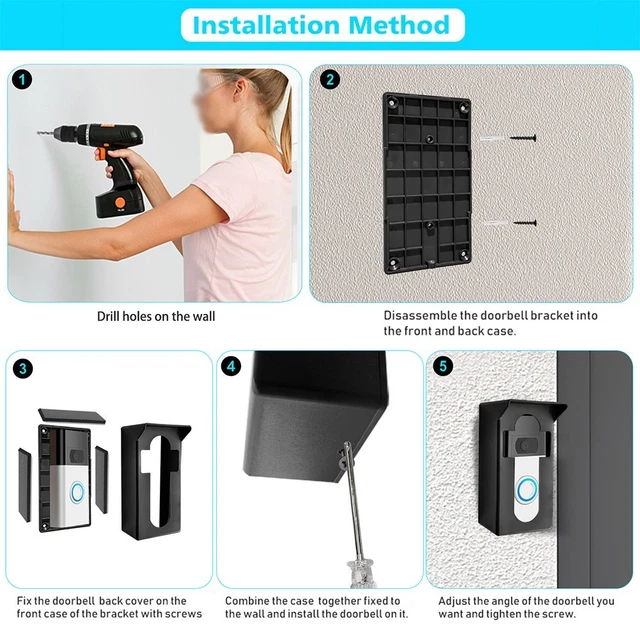 Installation Method

1

Drill holes on the wall

2

Disassemble the doorbell bracket into the front and back case.

3

Fix the doorbell back cover on the front case of the bracket with screws

4

Combine the case together fixed to the wall and install the doorbell on it.

5

Adjust the angle of the doorbell you want and tighten the screw.