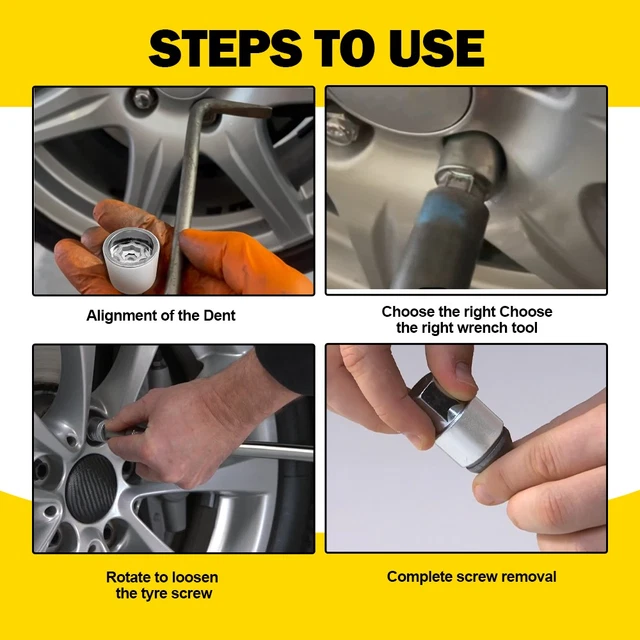 STEPS TO USE

Alignment of the Dent

Choose the right Choose the right wrench tool

Rotate to loosen the tyre screw

Complete screw removal