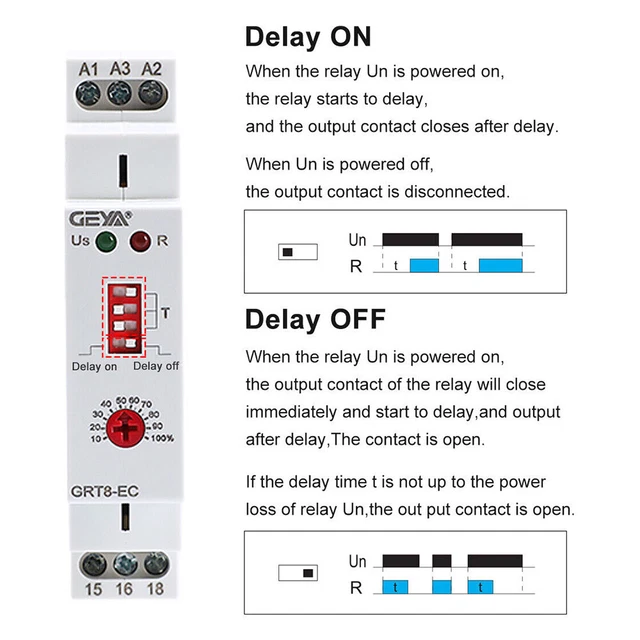 A1 A3 A2

GEYA®

Us R

T

Delay on Delay off

10 20 30 40 50 60 70 80 90 100%

GRT8-EC

15 16 18

Delay ON

When the relay Un is powered on, the relay starts to delay, and the output contact closes after delay.

When Un is powered off, the output contact is disconnected.

Un
R t t

Delay OFF

When the relay Un is powered on, the output contact of the relay will close immediately and start to delay,and output after delay,The contact is open.

If the delay time t is not up to the power loss of relay Un,the out put contact is open.

Un
R t t