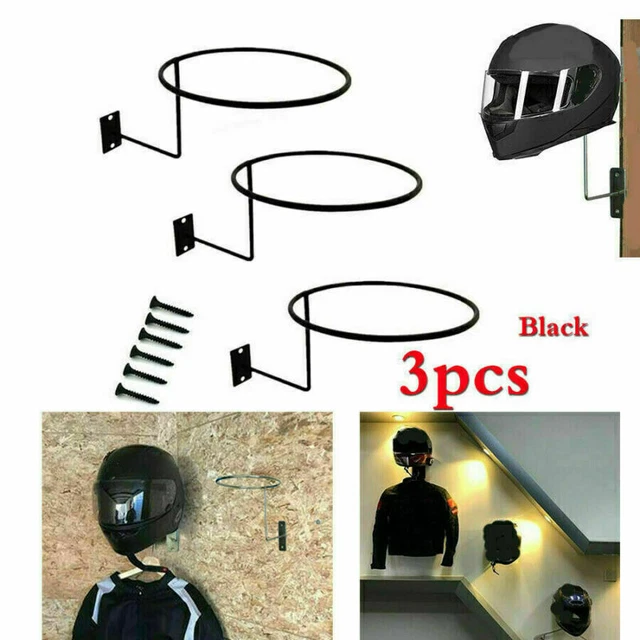 Black
3pcs