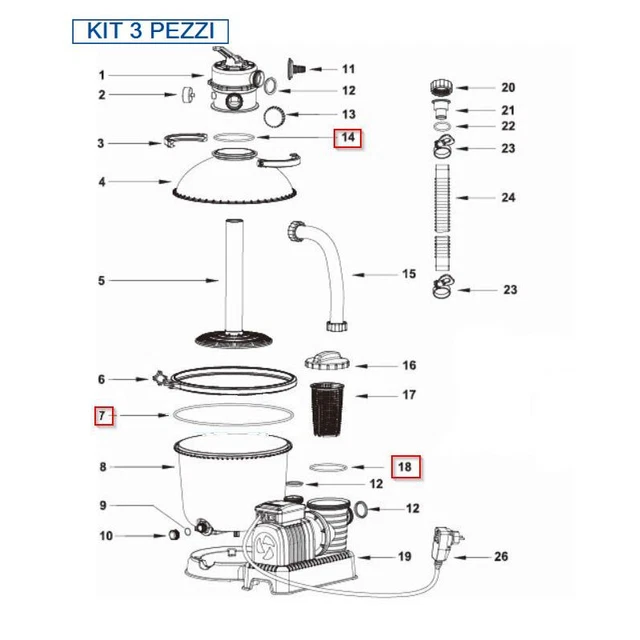 KIT 3 PEZZI

1
2
3
4
5
6
7
8
9
10
11
12
13
14
15
16
17
18
12
12
19
20
21
22
23
24
23
26