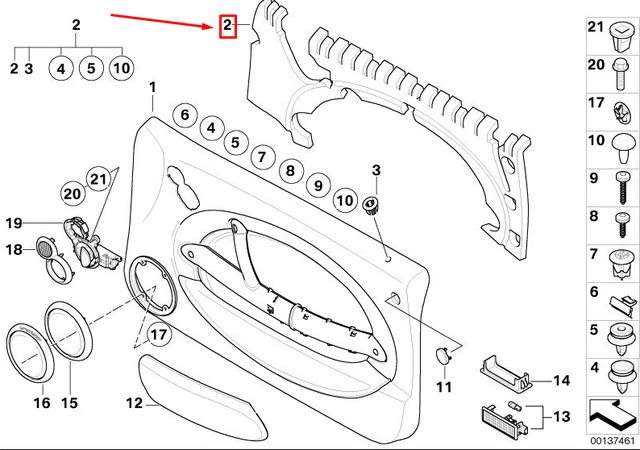 2
2 3 4 5 10
2
1
6 4 5 7 8 9 10
3
20 21
19
18
17
16 15
12
11
14
13
21
20
17
10
9
8
7
6
5
4
00137461