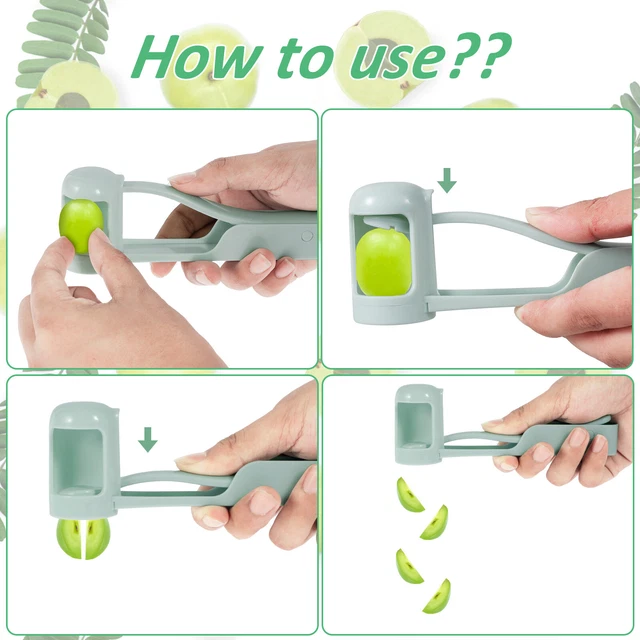 How to use??