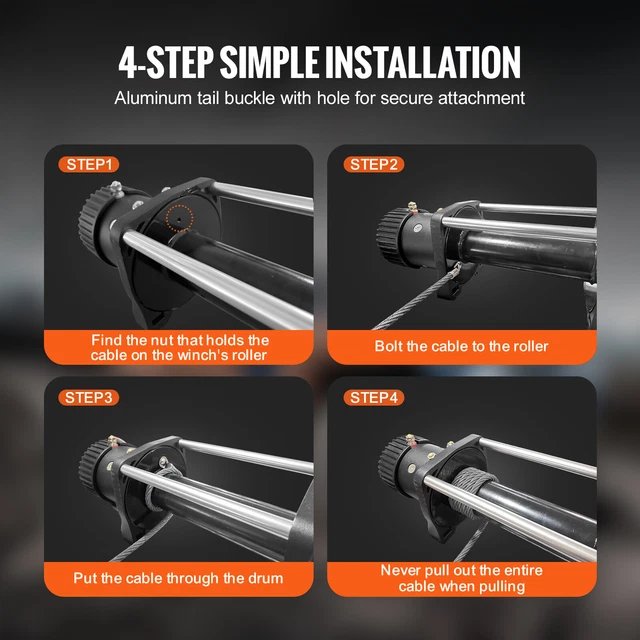 4-STEP SIMPLE INSTALLATION

Aluminum tail buckle with hole for secure attachment

STEP1

Find the nut that holds the cable on the winch's roller

STEP2

Bolt the cable to the roller

STEP3

Put the cable through the drum

STEP4

Never pull out the entire cable when pulling