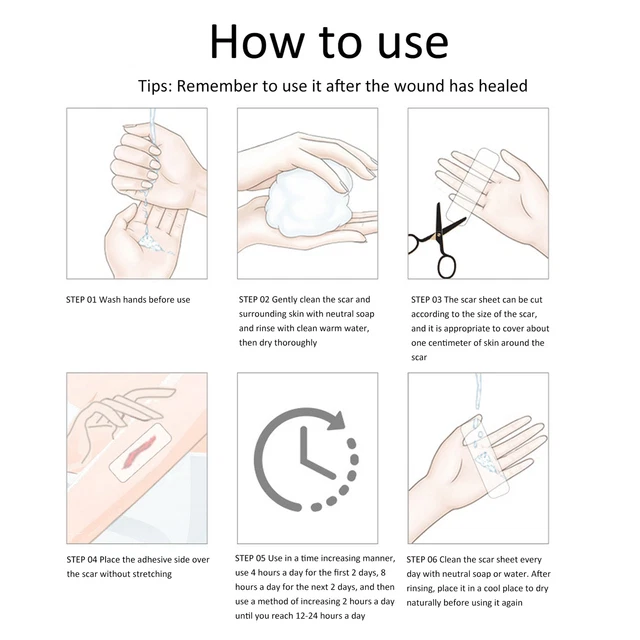 How to use

Tips: Remember to use it after the wound has healed

STEP 01 Wash hands before use

STEP 02 Gently clean the scar and surrounding skin with neutral soap and rinse with clean warm water, then dry thoroughly

STEP 03 The scar sheet can be cut according to the size of the scar, and it is appropriate to cover about one centimeter of skin around the scar

STEP 04 Place the adhesive side over the scar without stretching

STEP 05 Use in a time increasing manner, use 4 hours a day for the first 2 days, 8 hours a day for the next 2 days, and then use a method of increasing 2 hours a day until you reach 12-24 hours a day

STEP 06 Clean the scar sheet every day with neutral soap or water. After rinsing, place it in a cool place to dry naturally before using it again