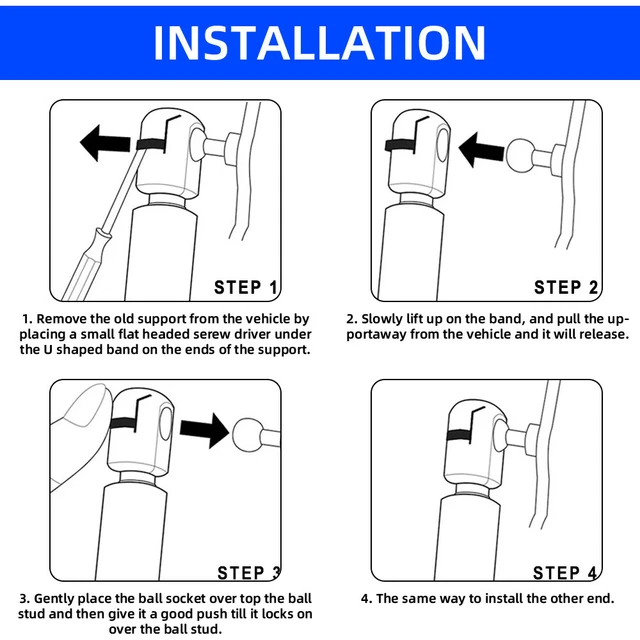 INSTALLATION

STEP 1

1. Remove the old support from the vehicle by placing a small flat headed serew driver under the U shaped band on the ends of the support.

STEP 2

2. Slowly lift up on the band, and pull the upportaway from the vehicle and it will release.

STEP 3

3. Gently place the ball socket over top the ball stud and then give it a good push till it locks on over the ball stud.

STEP 4

4. The same way to install the other end.