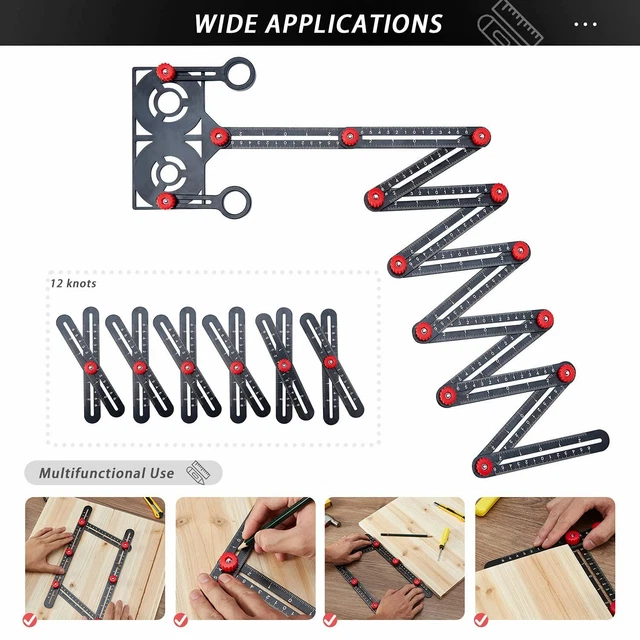 WIDE APPLICATIONS

12 knots

Multifunctional Use