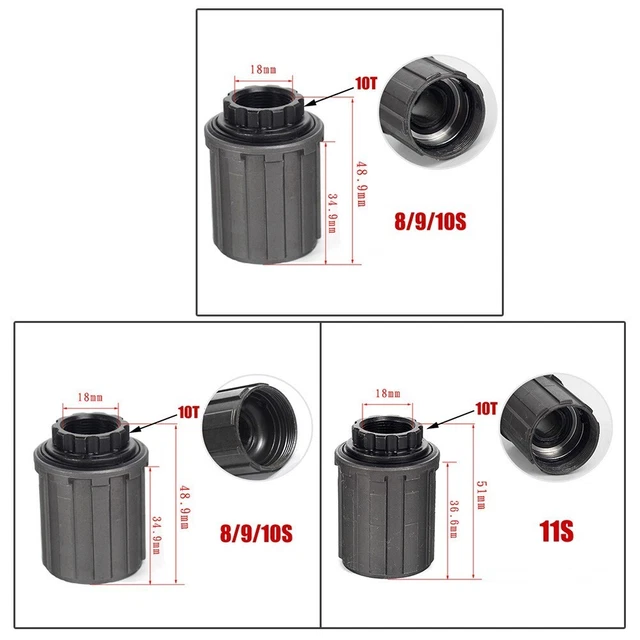 18mm
10T
48.9mm
34.9mm
8/9/10S

18mm
10T
48.9mm
34.9mm
8/9/10S

18mm
10T
51mm
36.6mm
11S