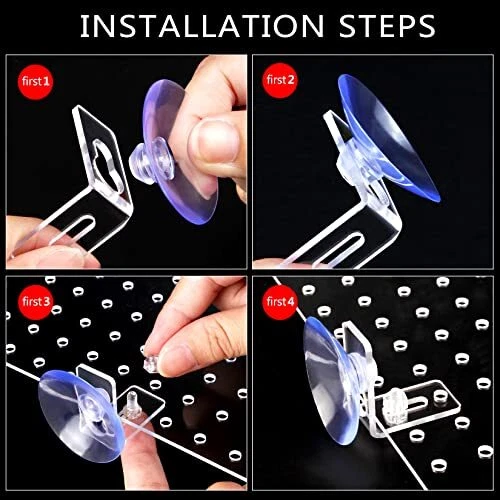 INSTALLATION STEPS

first 1

first 2

first 3

first 4