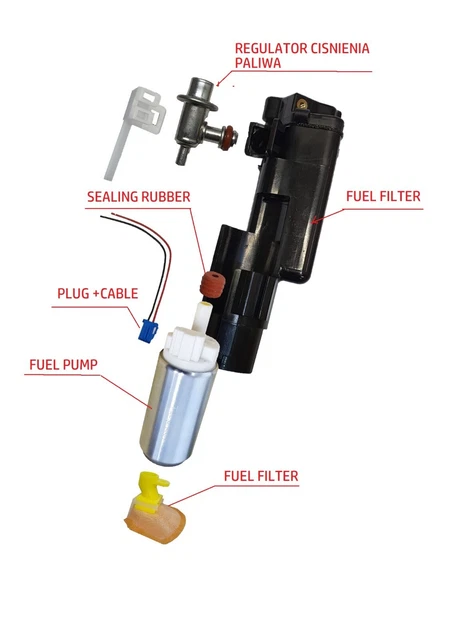 REGULATOR CISNIENIA PALIWA

SEALING RUBBER

FUEL FILTER

PLUG +CABLE

FUEL PUMP

FUEL FILTER