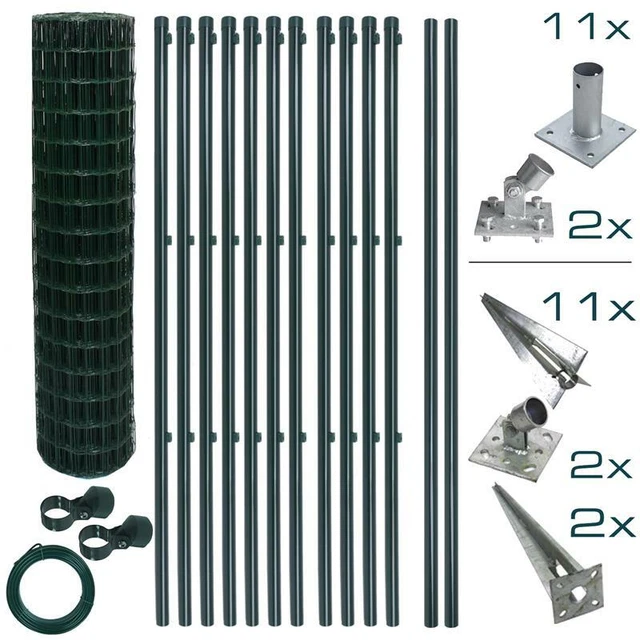 11x

2x

11x

2x

2x