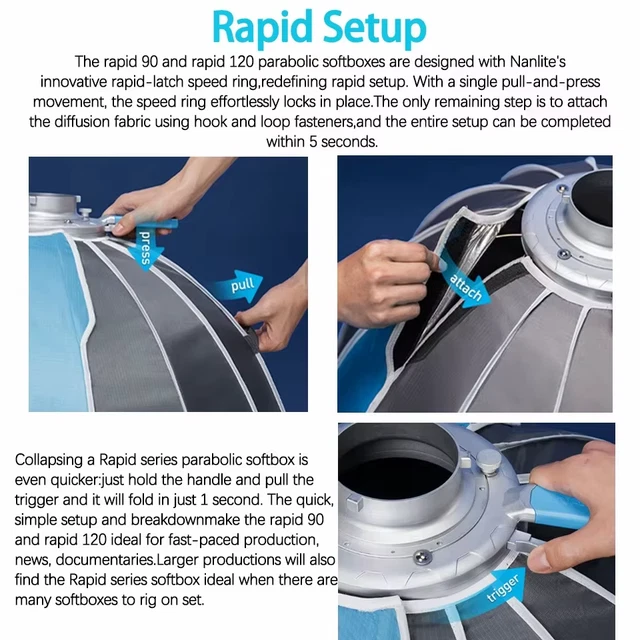 Rapid Setup

The rapid 90 and rapid 120 parabolic softboxes are designed with Nanlite's innovative rapid-latch speed ring,redefining rapid setup. With a single pull-and-press movement, the speed ring effortlessly locks in place.The only remaining step is to attach the diffusion fabric using hook and loop fasteners,and the entire setup can be completed within 5 seconds.

press

pull

attach

Collapsing a Rapid series parabolic softbox is even quicker:just hold the handle and pull the trigger and it will fold in just 1 second. The quick, simple setup and breakdownmake the rapid 90 and rapid 120 ideal for fast-paced production, news, documentaries.Larger productions will also find the Rapid series softbox ideal when there are many softboxes to rig on set.

trigger