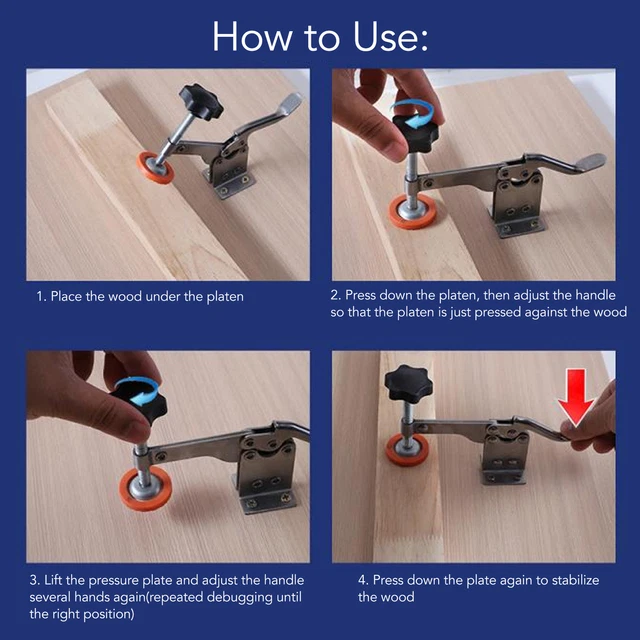 How to Use:

1. Place the wood under the platen

2. Press down the platen, then adjust the handle so that the platen is just pressed against the wood

3. Lift the pressure plate and adjust the handle several hands again(repeated debugging until the right position)

4. Press down the plate again to stabilize the wood