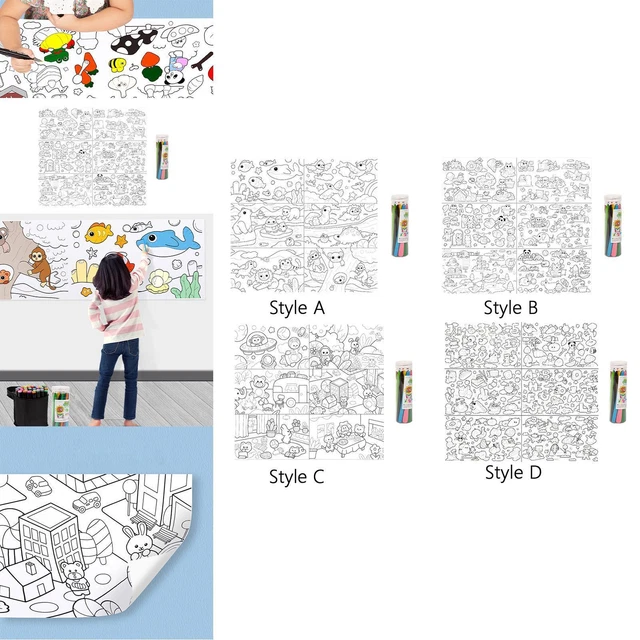 Style A

Style B

Style C

Style D