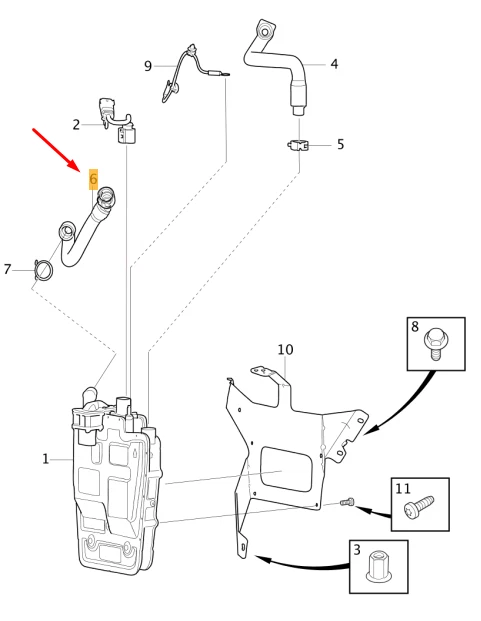 9
4
2
5
6
7
8
10
1
11
3