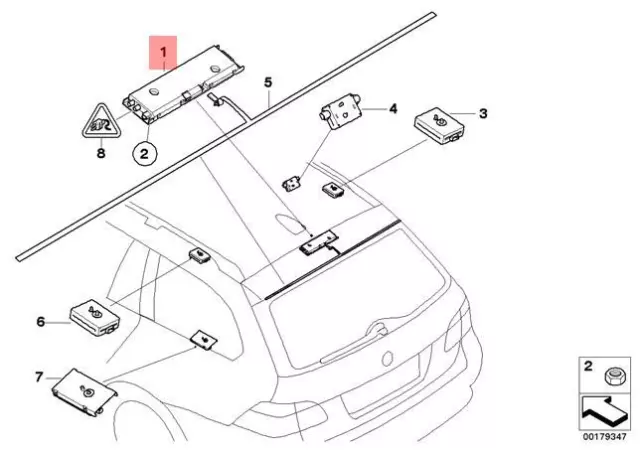 1
5
4
3
8
2
6
7
2
00179347