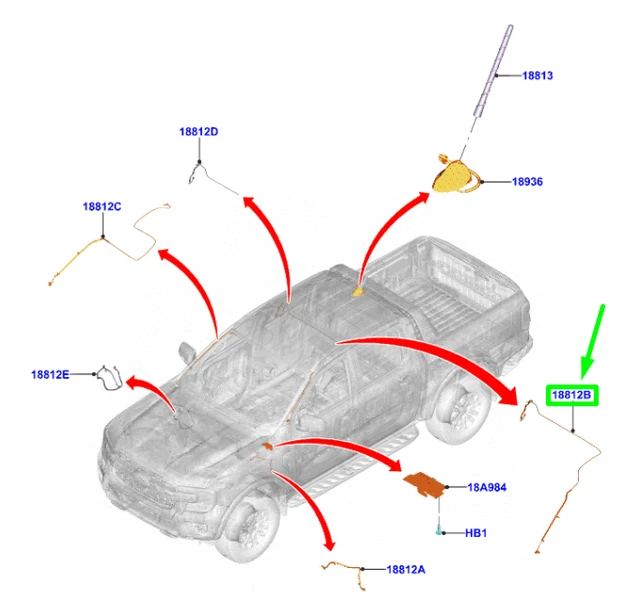 18813

18812D

18936

18812C

18812E

18812B

18A984

HB1

18812A