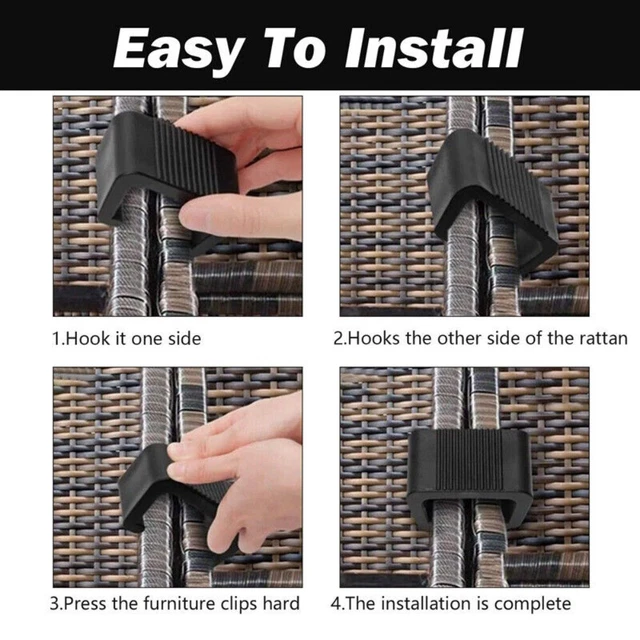 Easy To Install

1.Hook it one side

2.Hooks the other side of the rattan

3.Press the furniture clips hard

4.The installation is complete