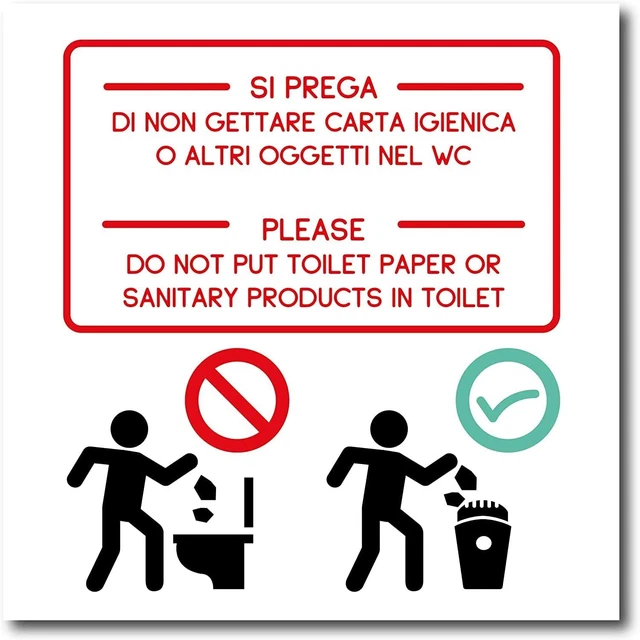 SI PREGA
DI NON GETTARE CARTA IGIENICA O ALTRI OGGETTI NEL WC

PLEASE
DO NOT PUT TOILET PAPER OR SANITARY PRODUCTS IN TOILET