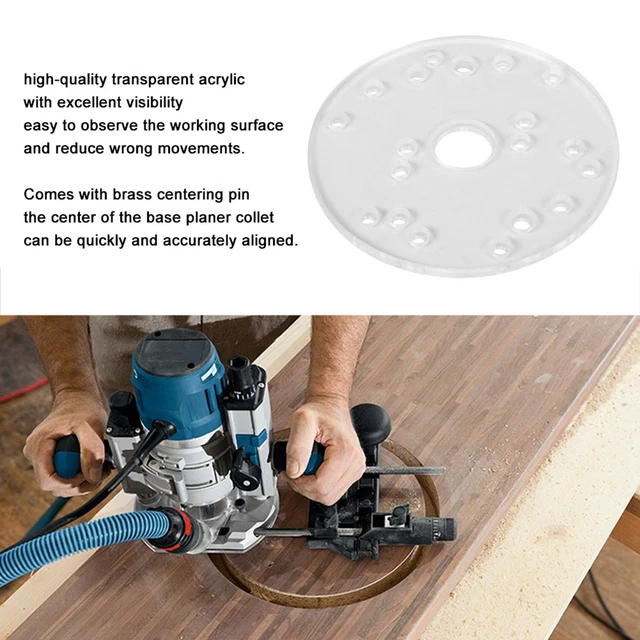 high-quality transparent acrylic with excellent visibility easy to observe the working surface and reduce wrong movements.

Comes with brass centering pin the center of the base planer collet can be quickly and accurately aligned.