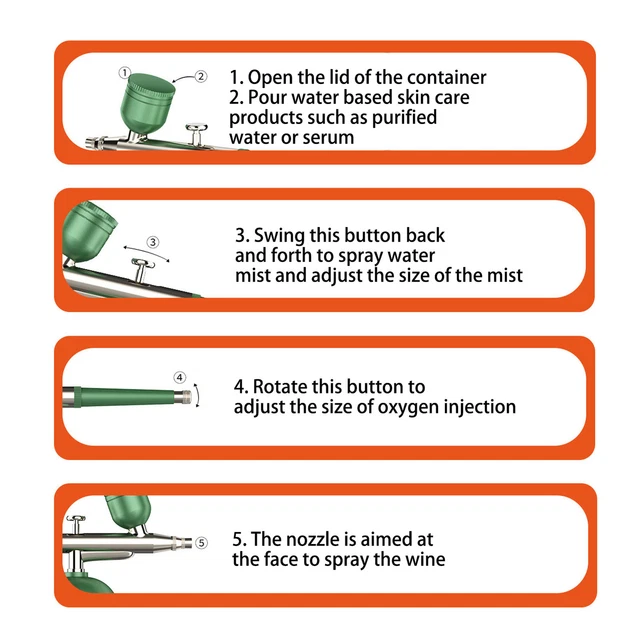 ①
②
1. Open the lid of the container
2. Pour water based skin care products such as purified water or serum

③
3. Swing this button back and forth to spray water mist and adjust the size of the mist

④
4. Rotate this button to adjust the size of oxygen injection

⑤
5. The nozzle is aimed at the face to spray the wine