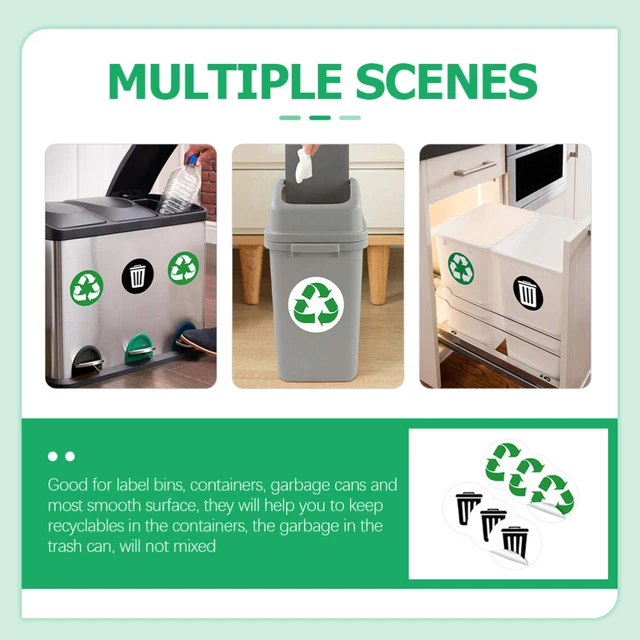 MULTIPLE SCENES

Good for label bins, containers, garbage cans and most smooth surface, they will help you to keep recyclables in the containers, the garbage in the trash can, will not mixed