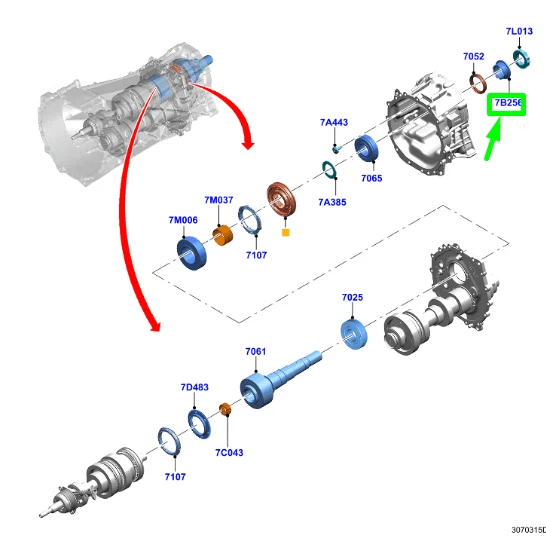 7L013
7052
7B256
7A443
7065
7A385
7M037
7M006
7107
7025
7061
7D483
7C043
7107
3070315D