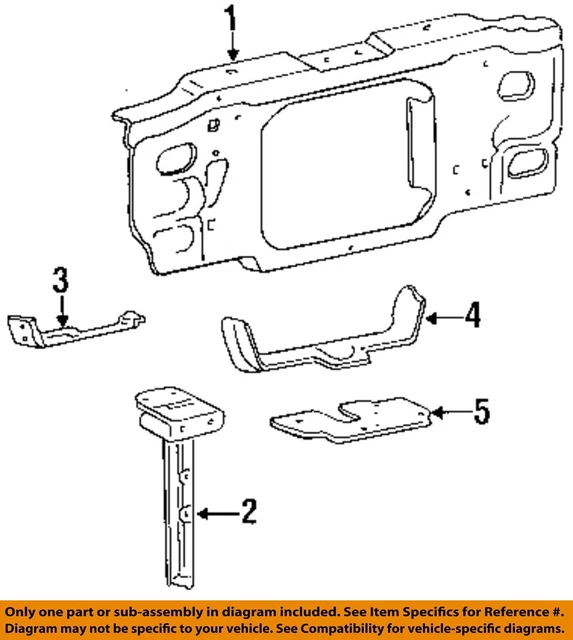 1

3

4

5

2

Only one part or sub-assembly in diagram included. See Item Specifics for Reference #. Diagram may not be specific to your vehicle. See Compatibility for vehicle-specific diagrams.