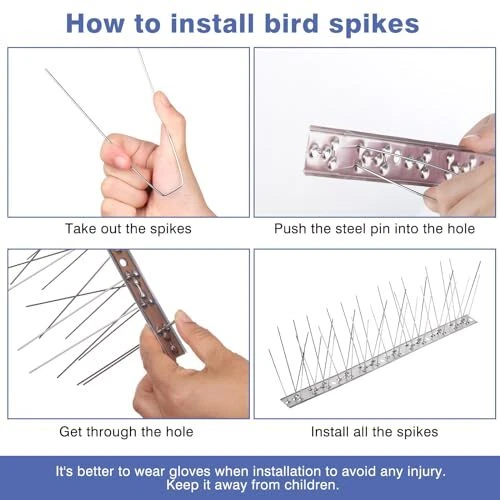 How to install bird spikes

Take out the spikes

Push the steel pin into the hole

Get through the hole

Install all the spikes

It's better to wear gloves when installation to avoid any injury.
Keep it away from children.