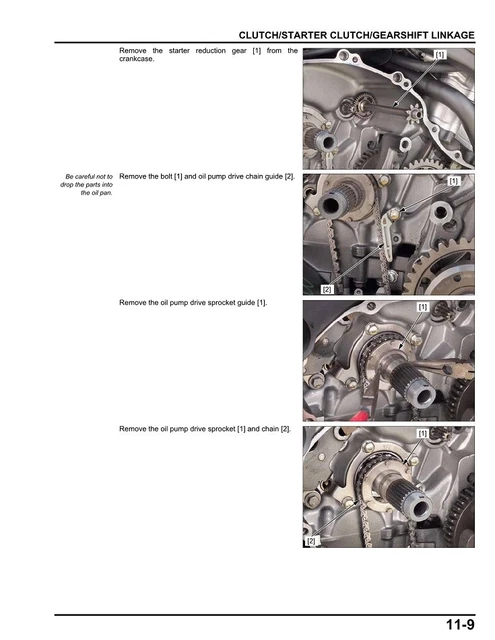 CLUTCH/STARTER CLUTCH/GEARSHIFT LINKAGE

Remove the starter reduction gear [1] from the crankcase.

[1]

Be careful not to drop the parts into the oil pan.

Remove the bolt [1] and oil pump drive chain guide [2].

[1]

[2]

Remove the oil pump drive sprocket guide [1].

[1]

Remove the oil pump drive sprocket [1] and chain [2].

[1]

[2]

11-9