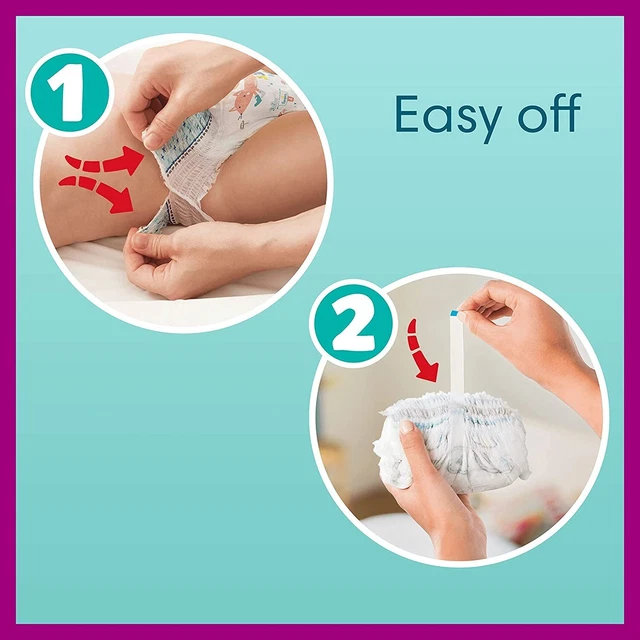 1

Easy off

2