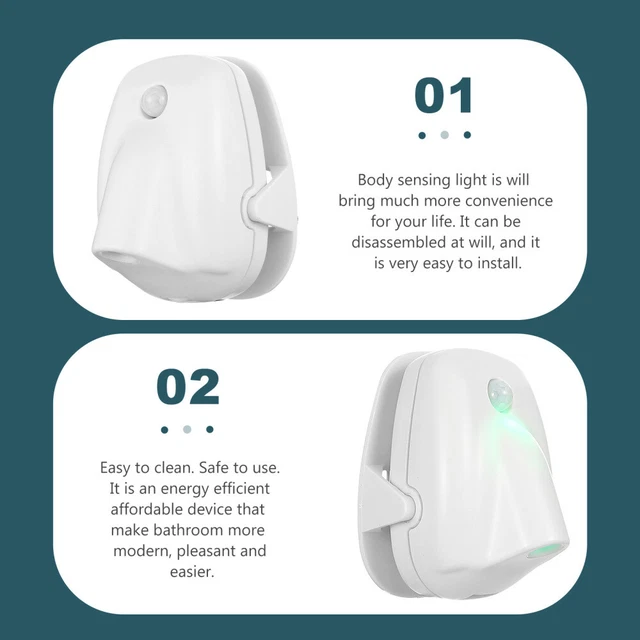 01

Body sensing light is will bring much more convenience for your life. It can be disassembled at will, and it is very easy to install.

02

Easy to clean. Safe to use. It is an energy efficient affordable device that make bathroom more modern, pleasant and easier.