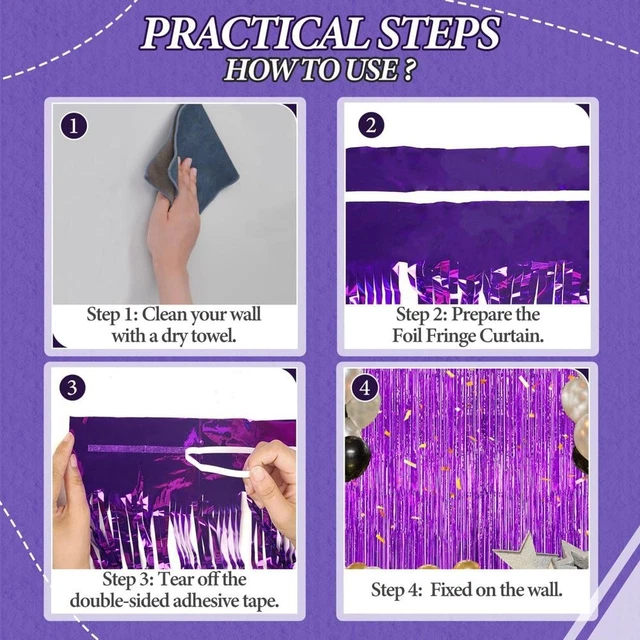 PRACTICAL STEPS
HOW TO USE ?

1
Step 1: Clean your wall with a dry towel.

2
Step 2: Prepare the Foil Fringe Curtain.

3
Step 3: Tear off the double-sided adhesive tape.

4
Step 4: Fixed on the wall.