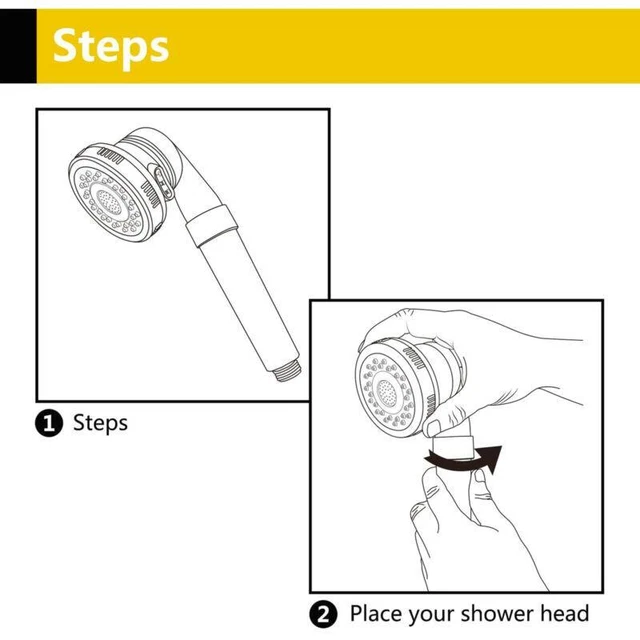 Steps

1 Steps

2 Place your shower head