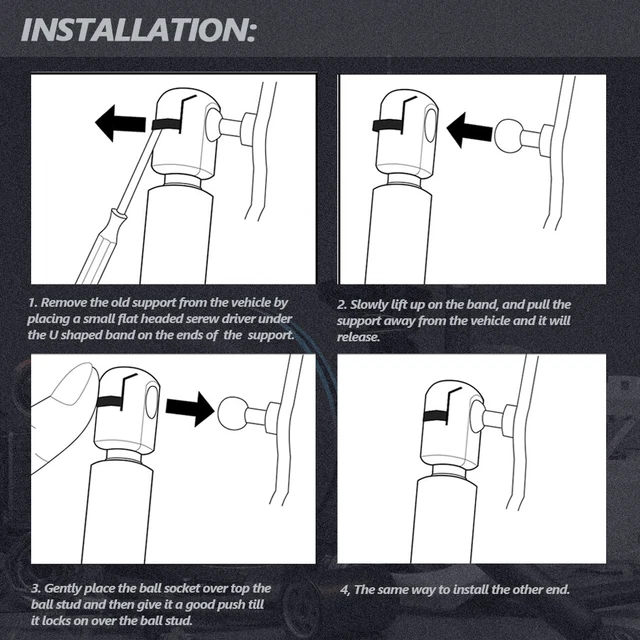 INSTALLATION:

1. Remove the old support from the vehicle by placing a small flat headed serew driver under the U shaped band on the ends of the support.

2. Slowly lift up on the band, and pull the support away from the vehicle and it will release.

3. Gently place the ball socket over top the ball stud and then give it a good push till it locks on over the ball stud.

4, The same way to install the other end.