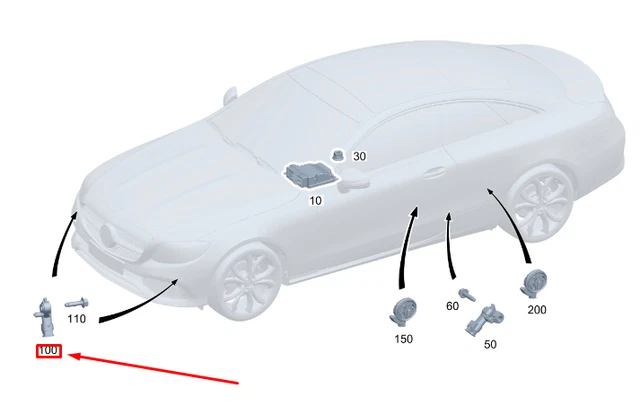 30
10
110
100
150
60
50
200