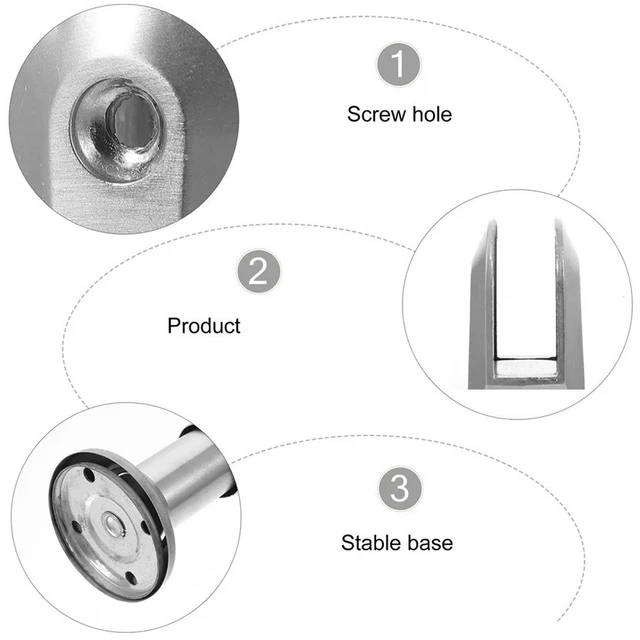 1
Screw hole

2
Product

3
Stable base