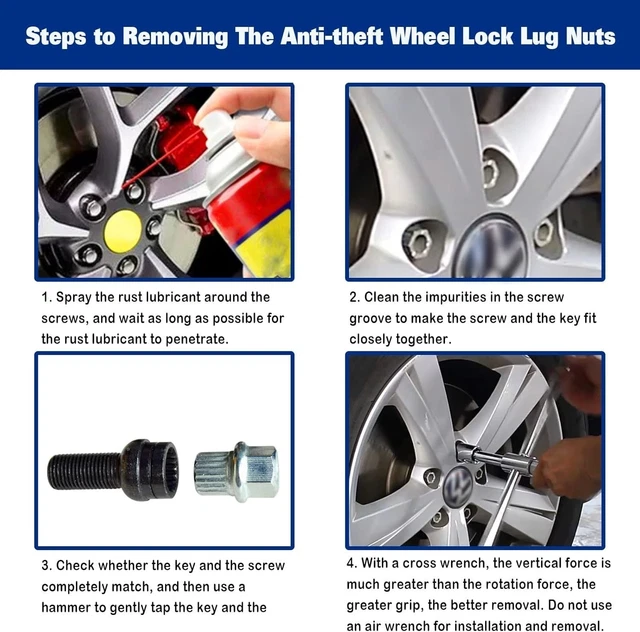 Steps to Removing The Anti-theft Wheel Lock Lug Nuts

1. Spray the rust lubricant around the screws, and wait as long as possible for the rust lubricant to penetrate.

2. Clean the impurities in the screw groove to make the screw and the key fit closely together.

3. Check whether the key and the screw completely match, and then use a hammer to gently tap the key and the

4. With a cross wrench, the vertical force is much greater than the rotation force, the greater grip, the better removal. Do not use an air wrench for installation and removal.