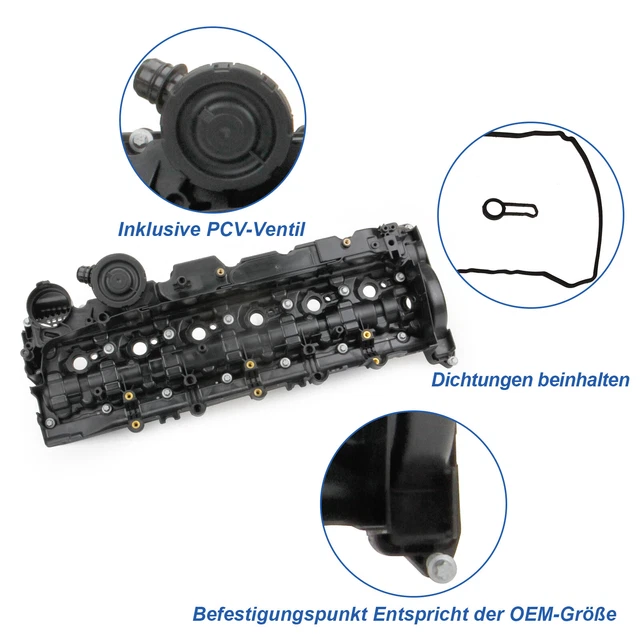 Inklusive PCV-Ventil

Dichtungen beinhalten

Befestigungspunkt Entspricht der OEM-Größe