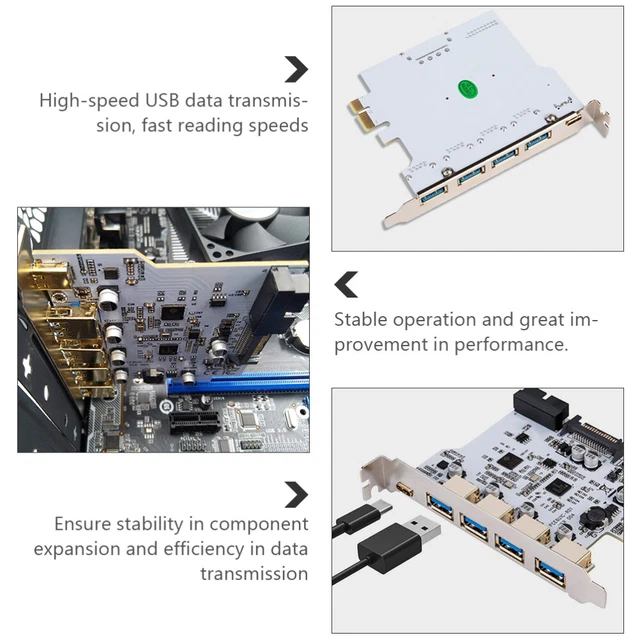 High-speed USB data transmission, fast reading speeds

Stable operation and great improvement in performance.

Ensure stability in component expansion and efficiency in data transmission