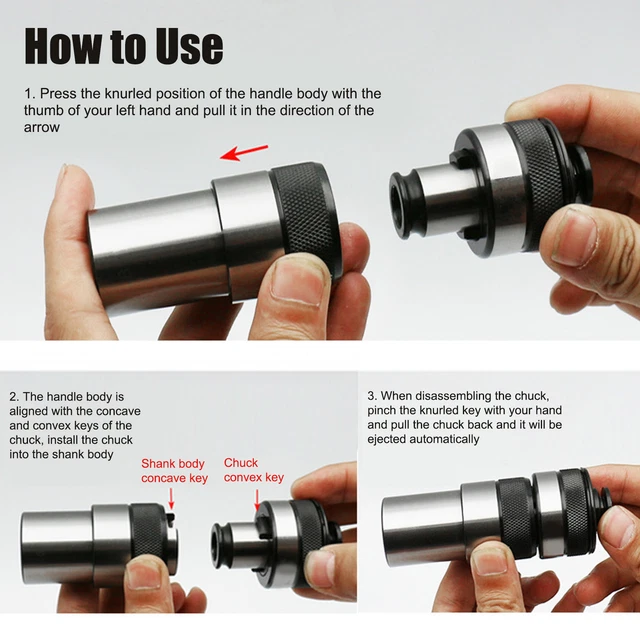 How to Use

1. Press the knurled position of the handle body with the thumb of your left hand and pull it in the direction of the arrow

2. The handle body is aligned with the concave and convex keys of the chuck, install the chuck into the shank body

Shank body concave key

Chuck convex key

3. When disassembling the chuck, pinch the knurled key with your hand and pull the chuck back and it will be ejected automatically