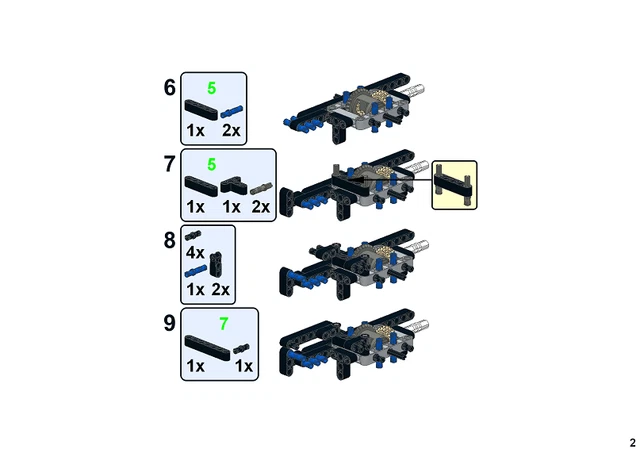 6
5
1x 2x

7
5
1x 1x 2x

8
4x
1x 2x

9
7
1x 1x

2