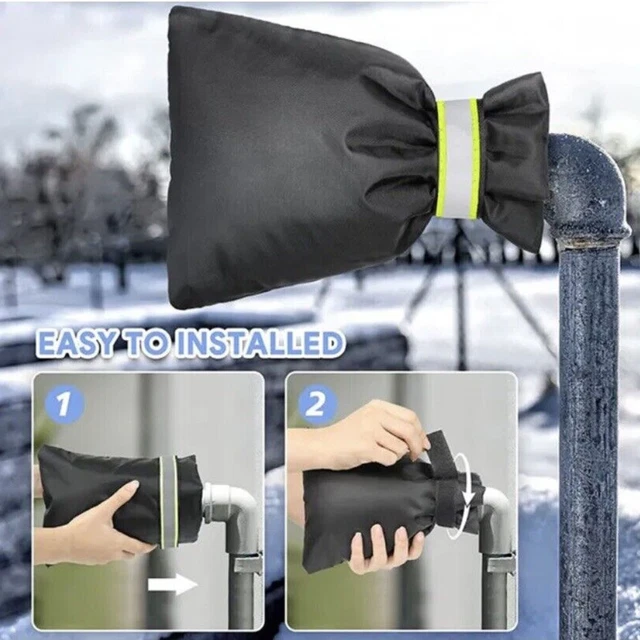 EASY TO INSTALLED

1

2