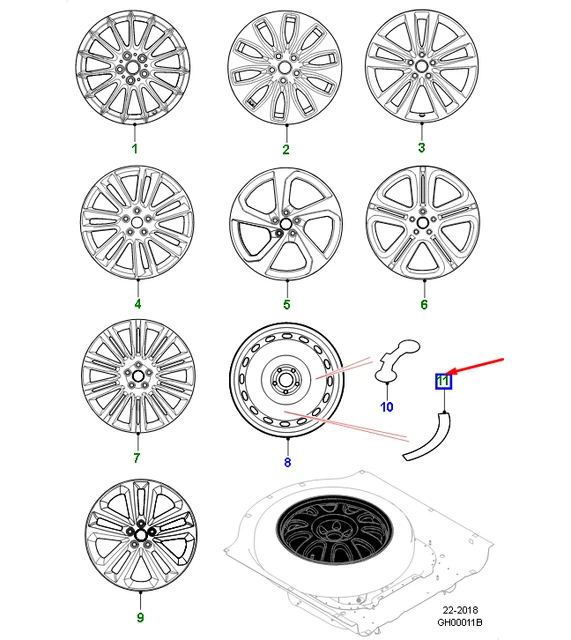 1
2
3
4
5
6
7
8
10
11
9
22-2018
GH00011B