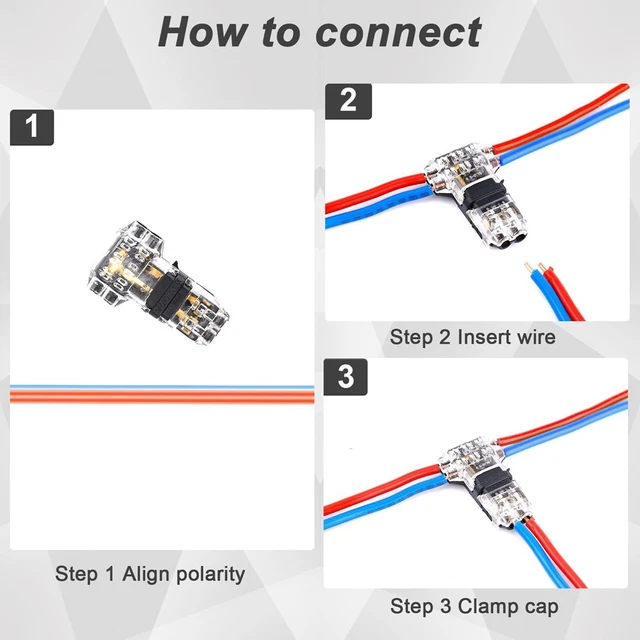 How to connect

1

Step 1 Align polarity

2

Step 2 Insert wire

3

Step 3 Clamp cap